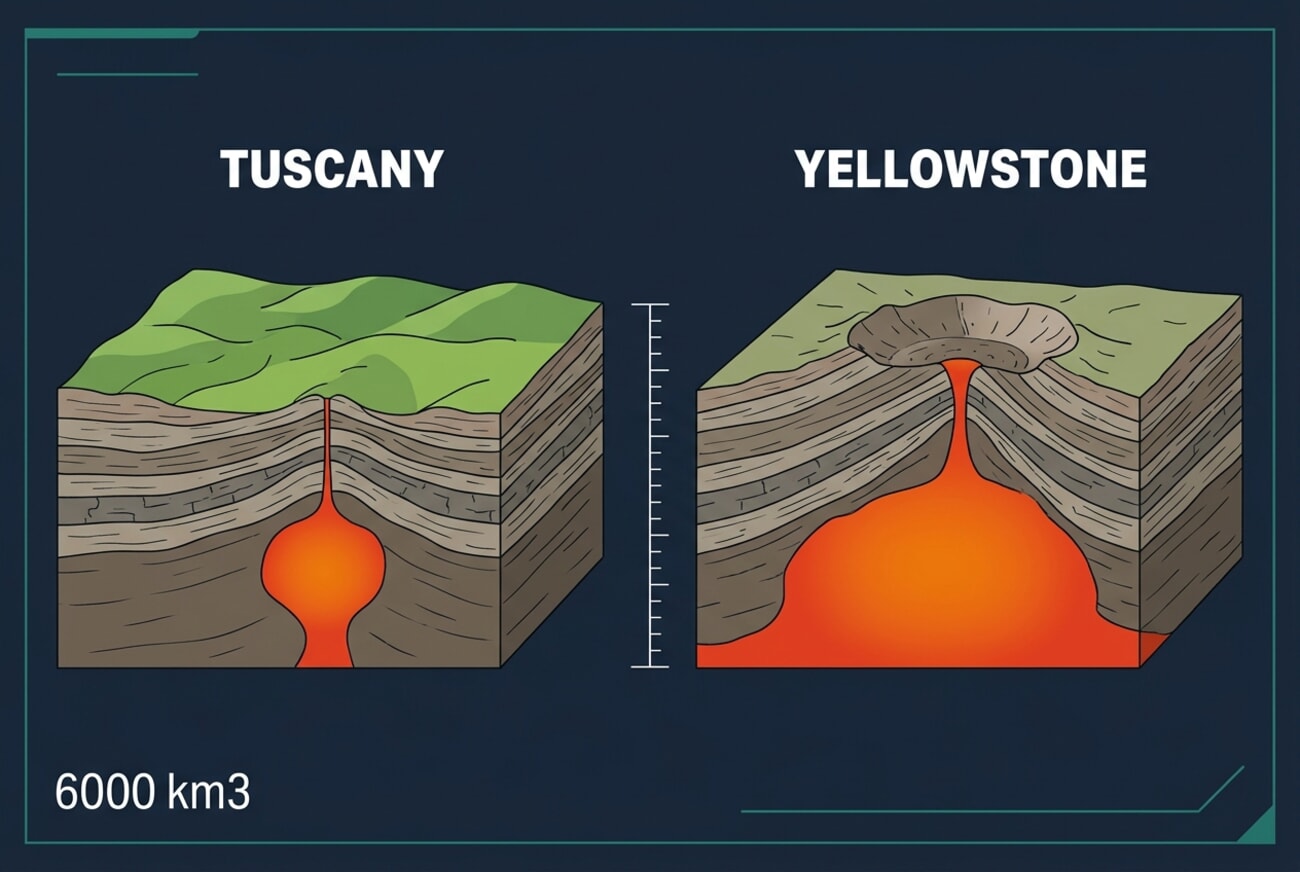 TUSCANY

YELLOWSTONE

6000 km3